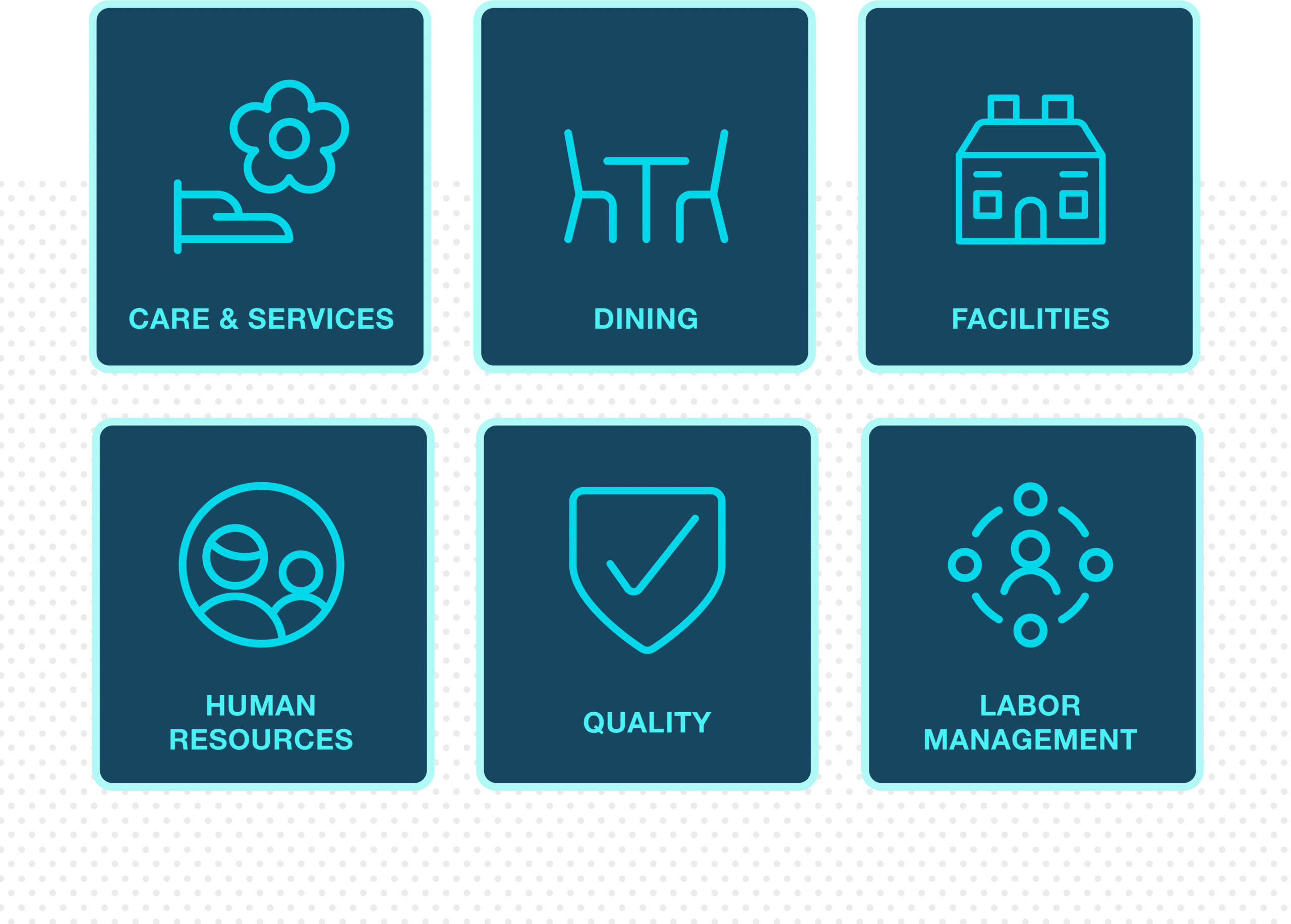 CARE & SERVICES

DINING

FACILITIES

HUMAN RESOURCES

QUALITY

LABOR MANAGEMENT